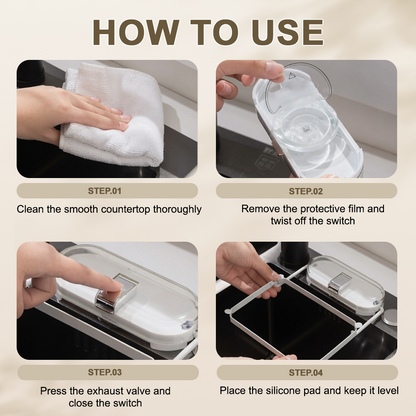 HOW TO USE

STEP.01

Clean the smooth countertop thoroughly

STEP.02

Remove the protective film and twist off the switch

STEP.03

Press the exhaust valve and close the switch

STEP.04

Place the silicone pad and keep it level